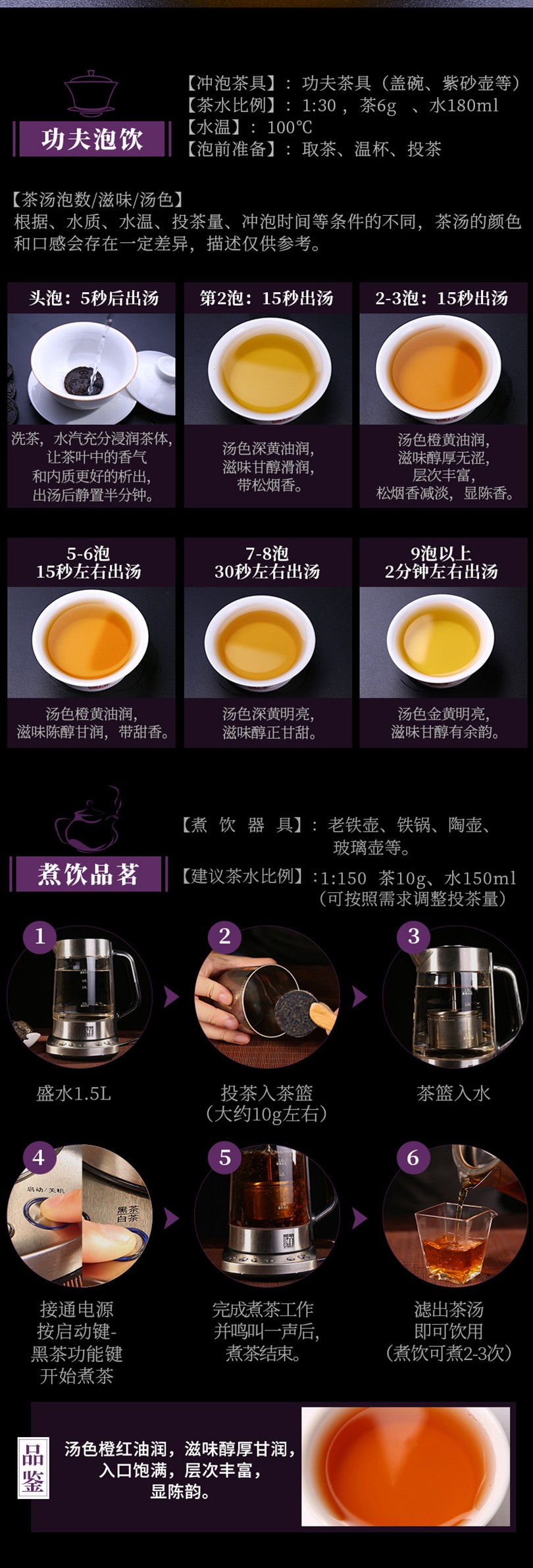 功夫泡饮

【冲泡茶具】：功夫茶具（盖碗、紫砂壶等）
【茶水比例】：1:30，茶6g 、水180ml
【水温】：100℃
【泡前准备】：取茶、温杯、投茶

【茶汤泡数/滋味/汤色】
根据、水质、水温、投茶量、冲泡时间等条件的不同，茶汤的颜色和口感会存在一定差异，描述仅供参考。

头泡：5秒后出汤
洗茶，水汽充分浸润茶体，让茶叶中的香气和内质更好的析出，出汤后静置半分钟。

第2泡：15秒出汤
汤色深黄油润，滋味甘醇滑润，带松烟香。

2-3泡：15秒出汤
汤色橙黄油润，滋味醇厚无涩，层次丰富，松烟香减淡，显陈香。

5-6泡
15秒左右出汤
汤色橙黄油润，滋味陈醇甘润，带甜香。

7-8泡
30秒左右出汤
汤色深黄明亮，滋味醇正甘甜。

9泡以上
2分钟左右出汤
汤色金黄明亮，滋味甘醇有余韵。

煮饮品茗

【煮 饮 器 具】：老铁壶、铁锅、陶壶、玻璃壶等。
【建议茶水比例】：1:150 茶10g、水150ml
（可按照需求调整投茶量）

1
盛水1.5L

2
投茶入茶篮
（大约10g左右）

3
茶篮入水

4
启动/关机
黑茶
白茶
接通电源
按启动键-
黑茶功能键
开始煮茶

5
完成煮茶工作
并鸣叫一声后，
煮茶结束。

6
滤出茶汤
即可饮用
（煮饮可煮2-3次）

品鉴
汤色橙红油润，滋味醇厚甘润，入口饱满，层次丰富，显陈韵。